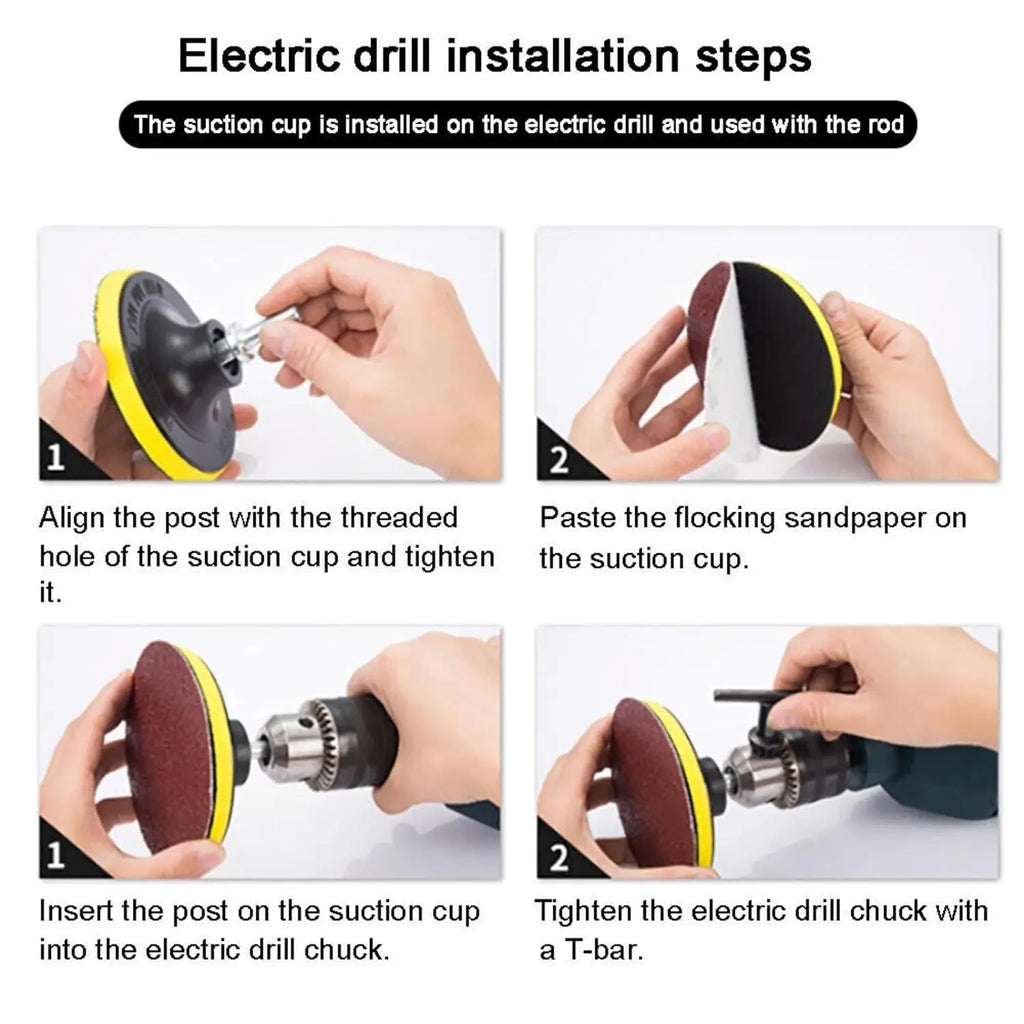 Electric drill installation steps

The suction cup is installed on the electric drill and used with the rod

1

Align the post with the threaded hole of the suction cup and tighten it.

2

Paste the flocking sandpaper on the suction cup.

1

Insert the post on the suction cup into the electric drill chuck.

2

Tighten the electric drill chuck with a T-bar.