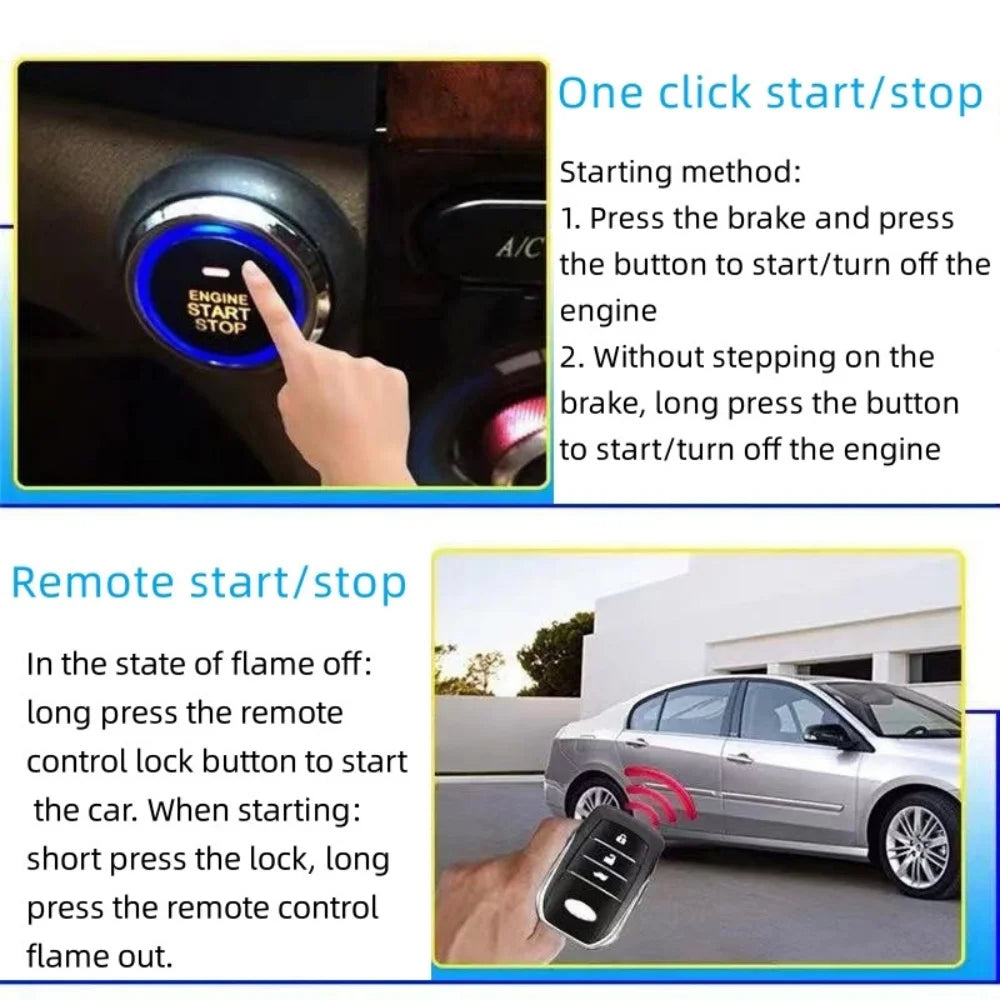 ENGINE START STOP

A/C

One click start/stop

Starting method:
1. Press the brake and press the button to start/turn off the engine
2. Without stepping on the brake, long press the button to start/turn off the engine

Remote start/stop

In the state of flame off: long press the remote control lock button to start the car. When starting: short press the lock, long press the remote control flame out.